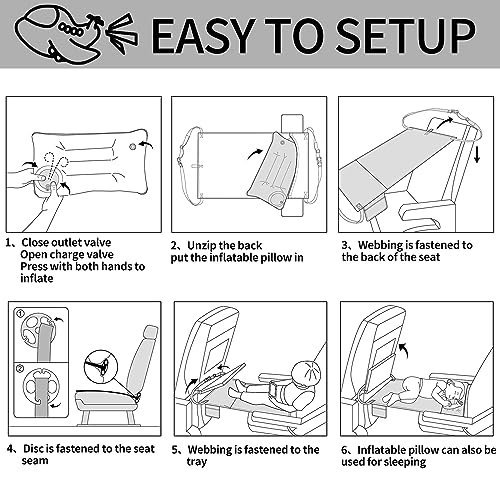 EASY TO SETUP

1、Close outlet valve
Open charge valve
Press with both hands to inflate

2、Unzip the back
put the inflatable pillow in

3、Webbing is fastened to the back of the seat

①

②

4、Disc is fastened to the seat seam

5、Webbing is fastened to the tray

6、Inflatable pillow can also be used for sleeping