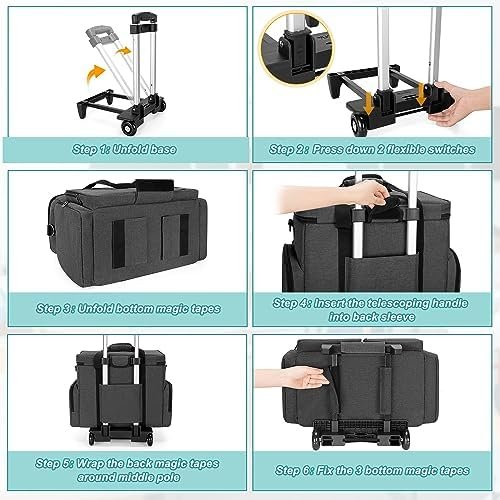 Step 1: Unfold base

Step 2: Press down 2 flexible switches

Step 3: Unfold bottom magic tapes

Step 4: Insert the telescoping handle into back sleeve

Step 5: Wrap the back magic tapes around middle pole

Step 6: Fix the 3 bottom magic tapes