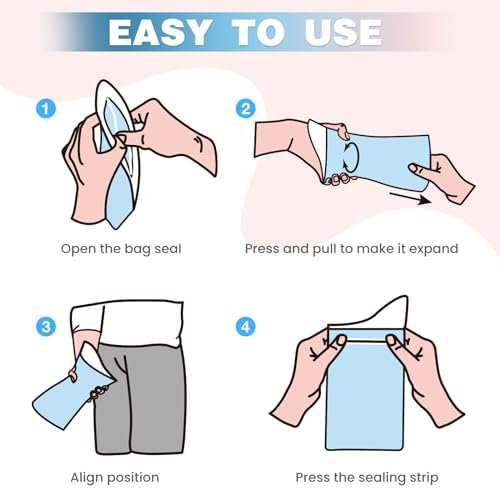 EASY TO USE

1
Open the bag seal

2
Press and pull to make it expand

3
Align position

4
Press the sealing strip