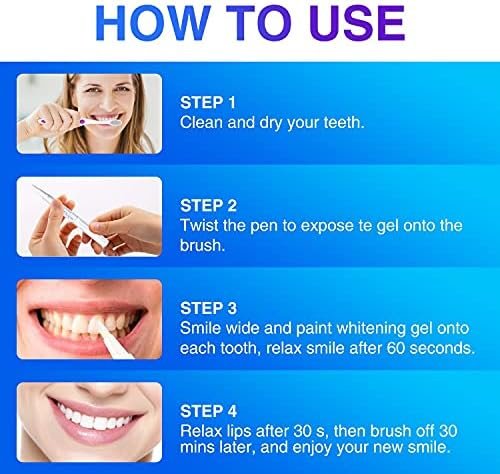 HOW TO USE

STEP 1
Clean and dry your teeth.

STEP 2
Twist the pen to expose te gel onto the brush.

STEP 3
Smile wide and paint whitening gel onto each tooth, relax smile after 60 seconds.

STEP 4
Relax lips after 30 s, then brush off 30 mins later, and enjoy your new smile.