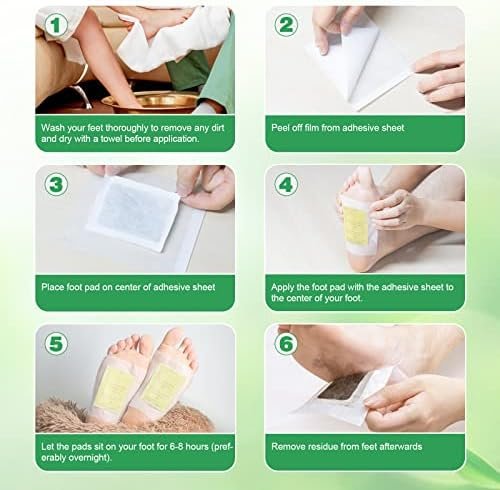 1

Wash your feet thoroughly to remove any dirt and dry with a towel before application.

2

Peel off film from adhesive sheet

3

Place foot pad on center of adhesive sheet

4

Apply the foot pad with the adhesive sheet to the center of your foot.

5

Let the pads sit on your foot for 6-8 hours (preferably overnight).

6

Remove residue from feet afterwards