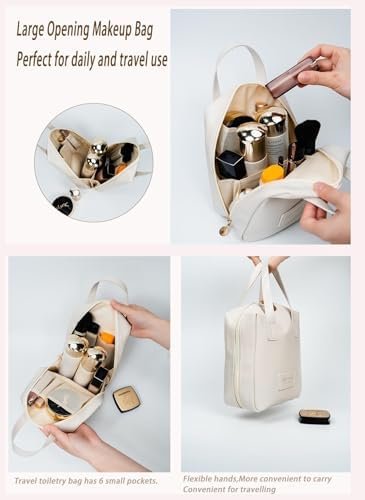 Large Opening Makeup Bag
Perfect for daily and travel use

Travel toiletry bag has 6 small pockets.

Flexible hands,More convenient to carry
Convenient for travelling