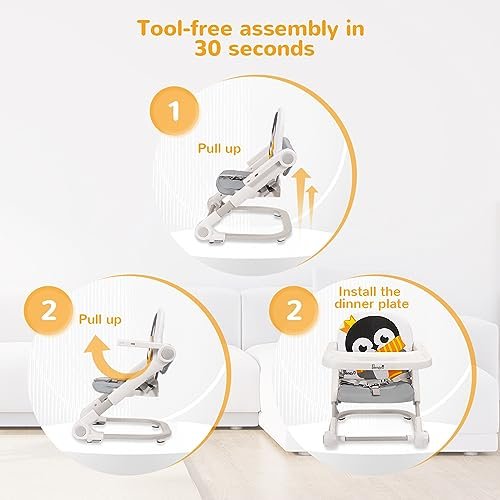 Tool-free assembly in 30 seconds

1

Pull up

2

Pull up

2

Install the dinner plate